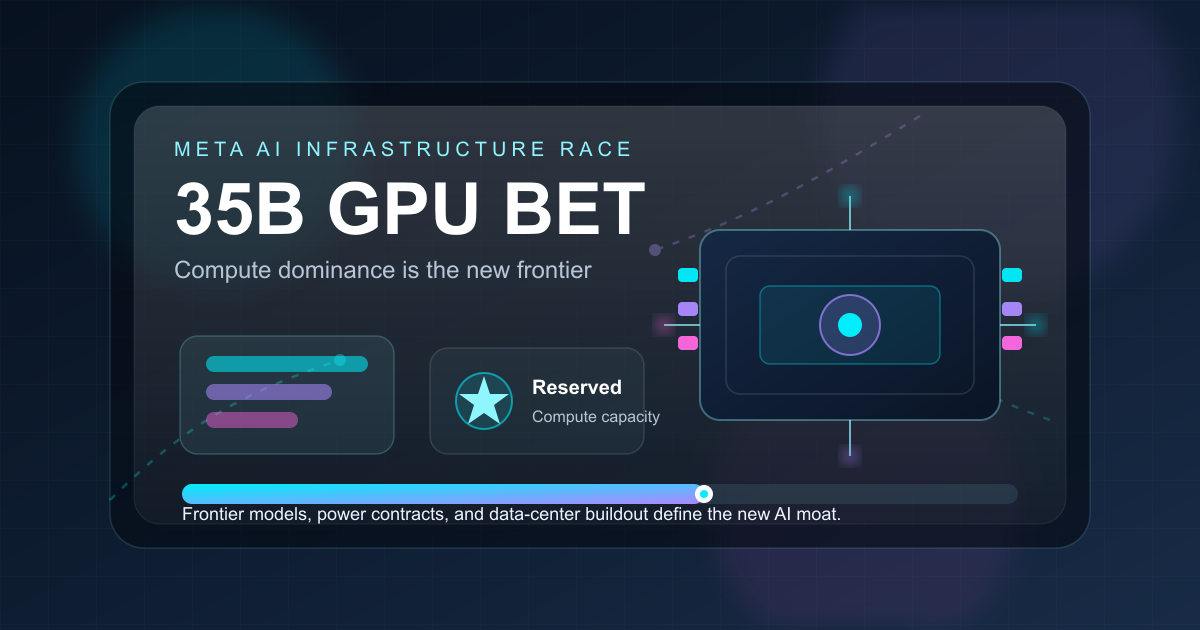 META AI INFRASTRUCTURE RACE

35B GPU BET

Compute dominance is the new frontier

Reserved

Compute capacity

Frontier models, power contracts, and data-center buildout define the new AI moat.