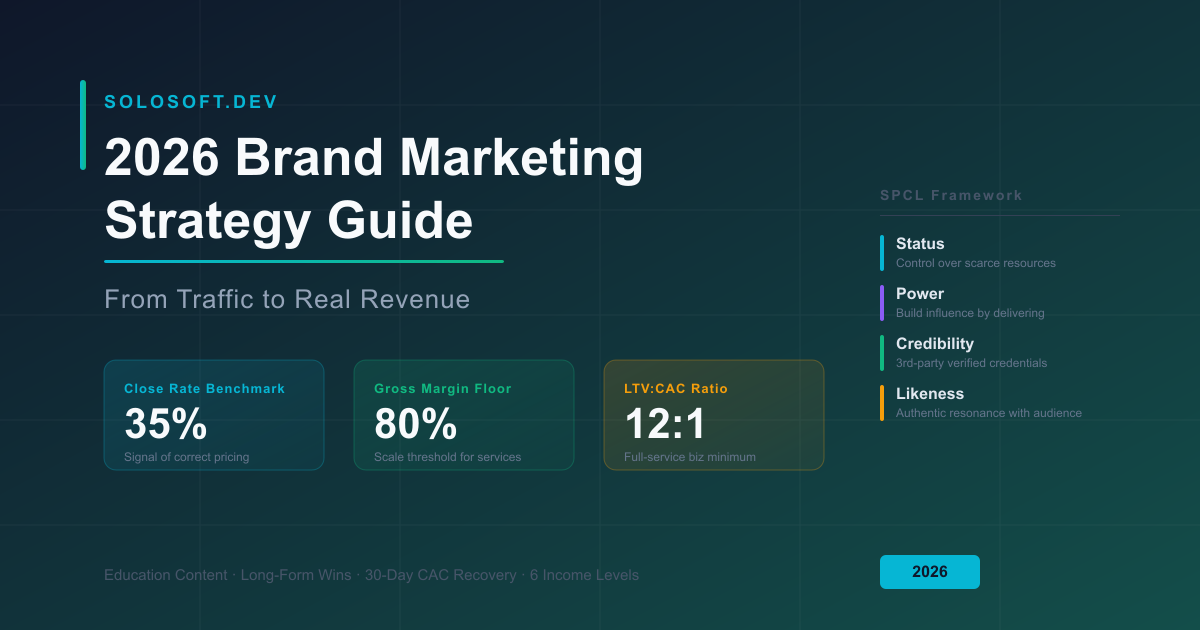 SOLOSOFT.DEV

2026 Brand Marketing Strategy Guide

From Traffic to Real Revenue

Close Rate Benchmark
35%
Signal of correct pricing

Gross Margin Floor
80%
Scale threshold for services

LTV:CAC Ratio
12:1
Full-service biz minimum

SPCL Framework

Status
Control over scarce resources

Power
Build influence by delivering

Credibility
3rd-party verified credentials

Likeness
Authentic resonance with audience

Education Content · Long-Form Wins · 30-Day CAC Recovery · 6 Income Levels

2026